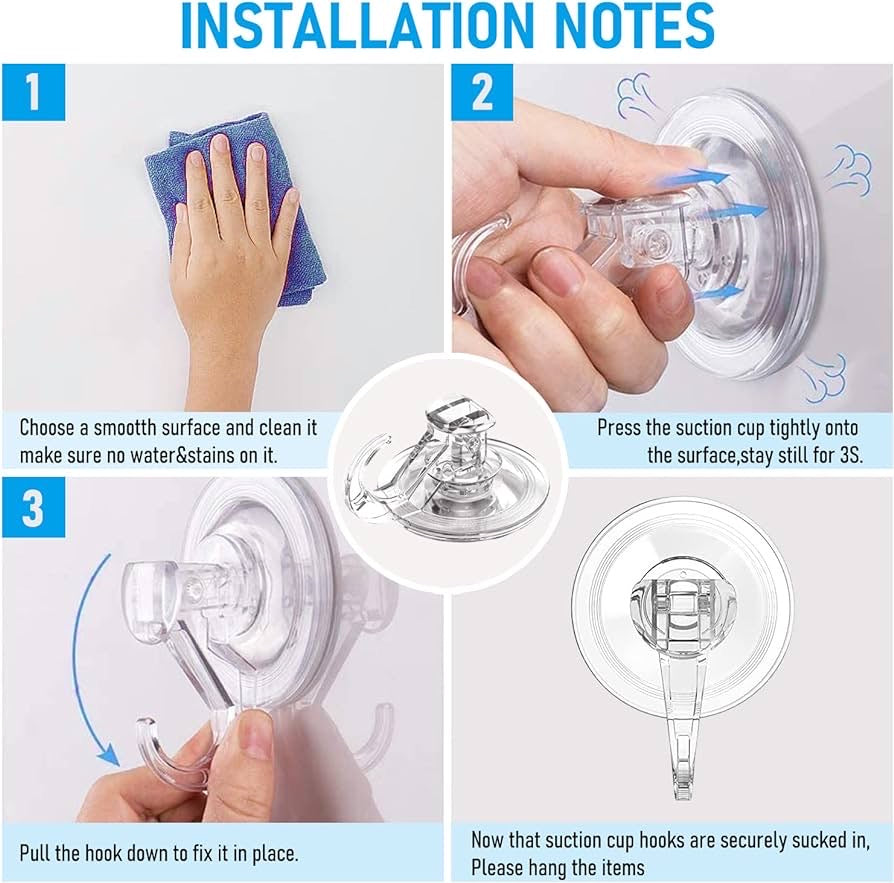 INSTALLATION NOTES

1

Choose a smootth surface and clean it make sure no water&stains on it.

2

Press the suction cup tightly onto the surface,stay still for 3S.

3

Pull the hook down to fix it in place.

Now that suction cup hooks are securely sucked in, Please hang the items